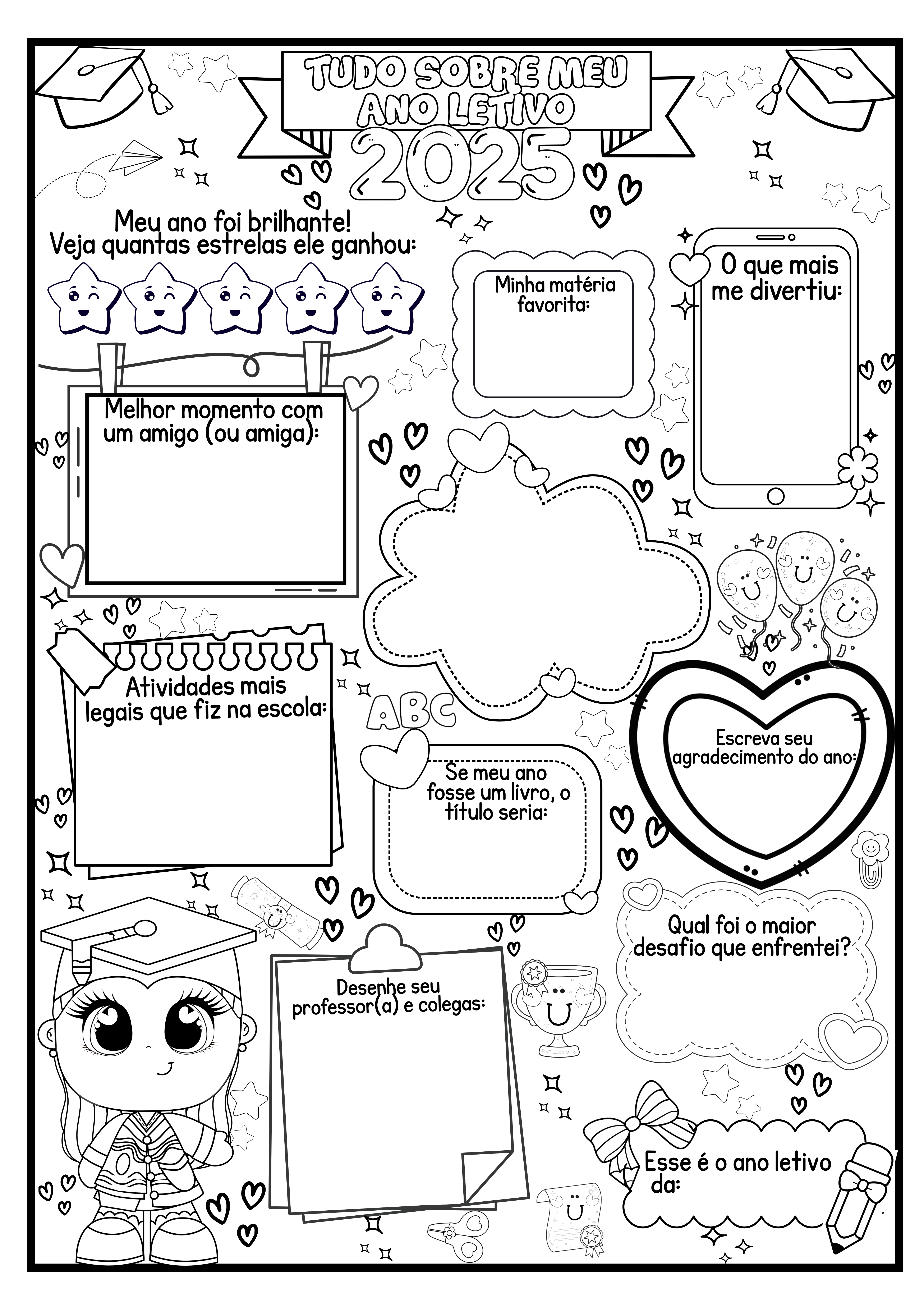 TUDO SOBRE MEU ANO LETIVO
2025

Meu ano foi brilhante!
Veja quantas estrelas ele ganhou:

Minha matéria favorita:

O que mais me divertiu:

Melhor momento com um amigo (ou amiga):

Atividades mais legais que fiz na escola:

ABC

Se meu ano fosse um livro, o título seria:

Escreva seu agradecimento do ano:

Qual foi o maior desafio que enfrentei?

Desenhe seu professor(a) e colegas:

Esse é o ano letivo da: